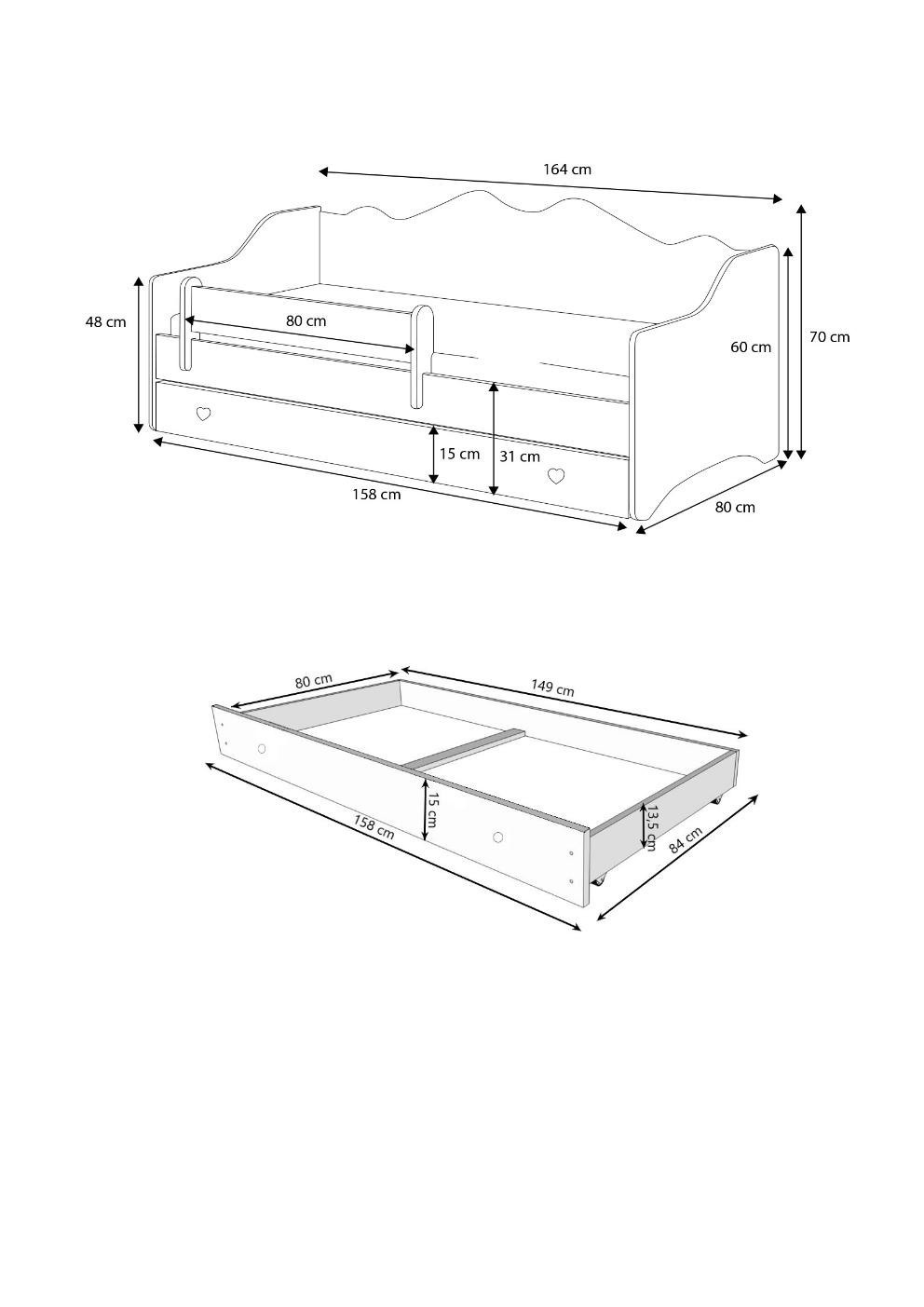 164 cm
48 cm
80 cm
60 cm
70 cm
15 cm
31 cm
158 cm
80 cm

80 cm
149 cm
15 cm
13,5 cm
158 cm
84 cm