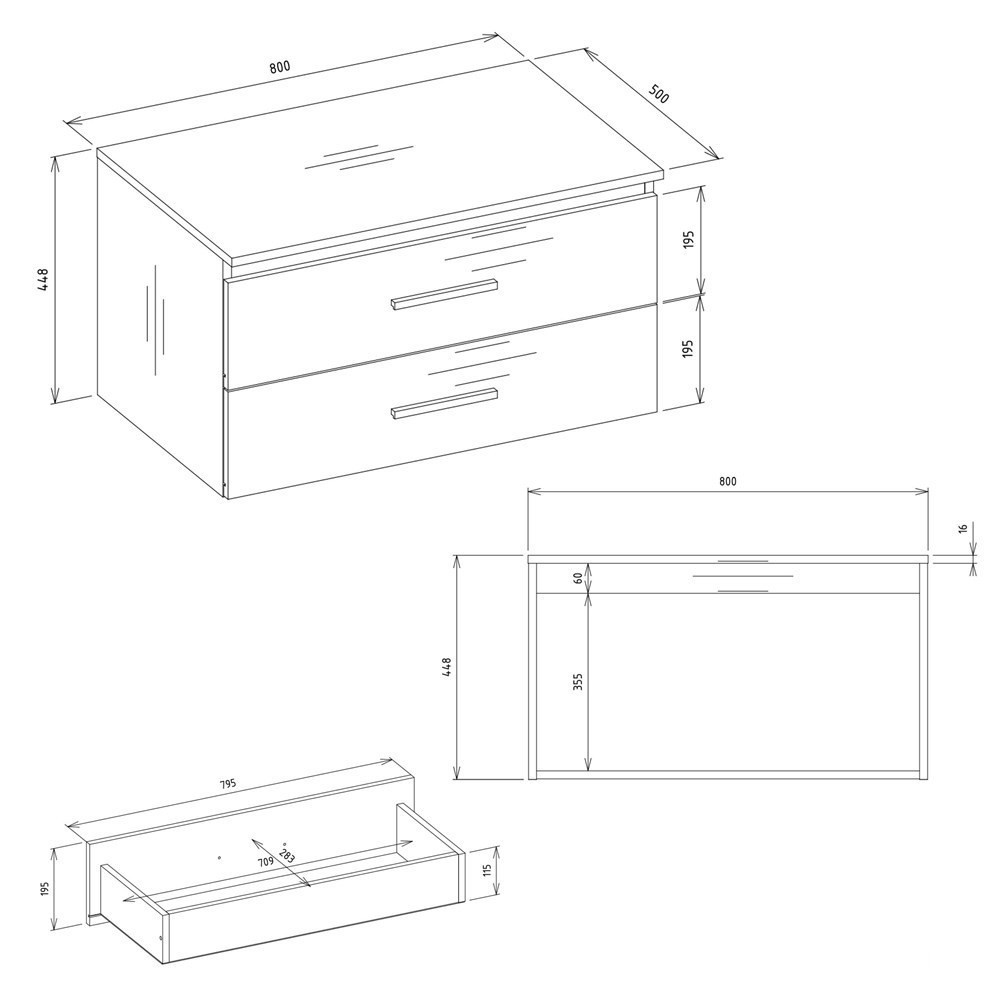 800
500
448
195
195
800
16
60
448
355
795
709
283
195
115