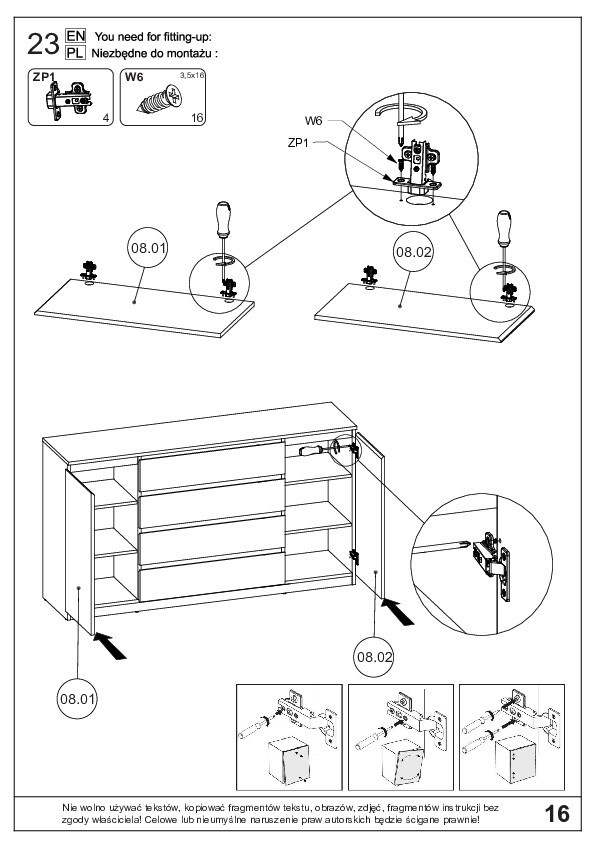 23 EN You need for fitting-up:
PL Niezbędne do montażu :

ZP1
4

W6
3,5x16
16

W6
ZP1

08.01

08.02

08.02

08.01

Nie wolno używać tekstów, kopiować fragmentów tekstu, obrazów, zdjęć, fragmentów instrukcji bez zgody właściciela! Celowe lub nieumyślne naruszenie praw autorskich będzie ścigane prawnie!

16