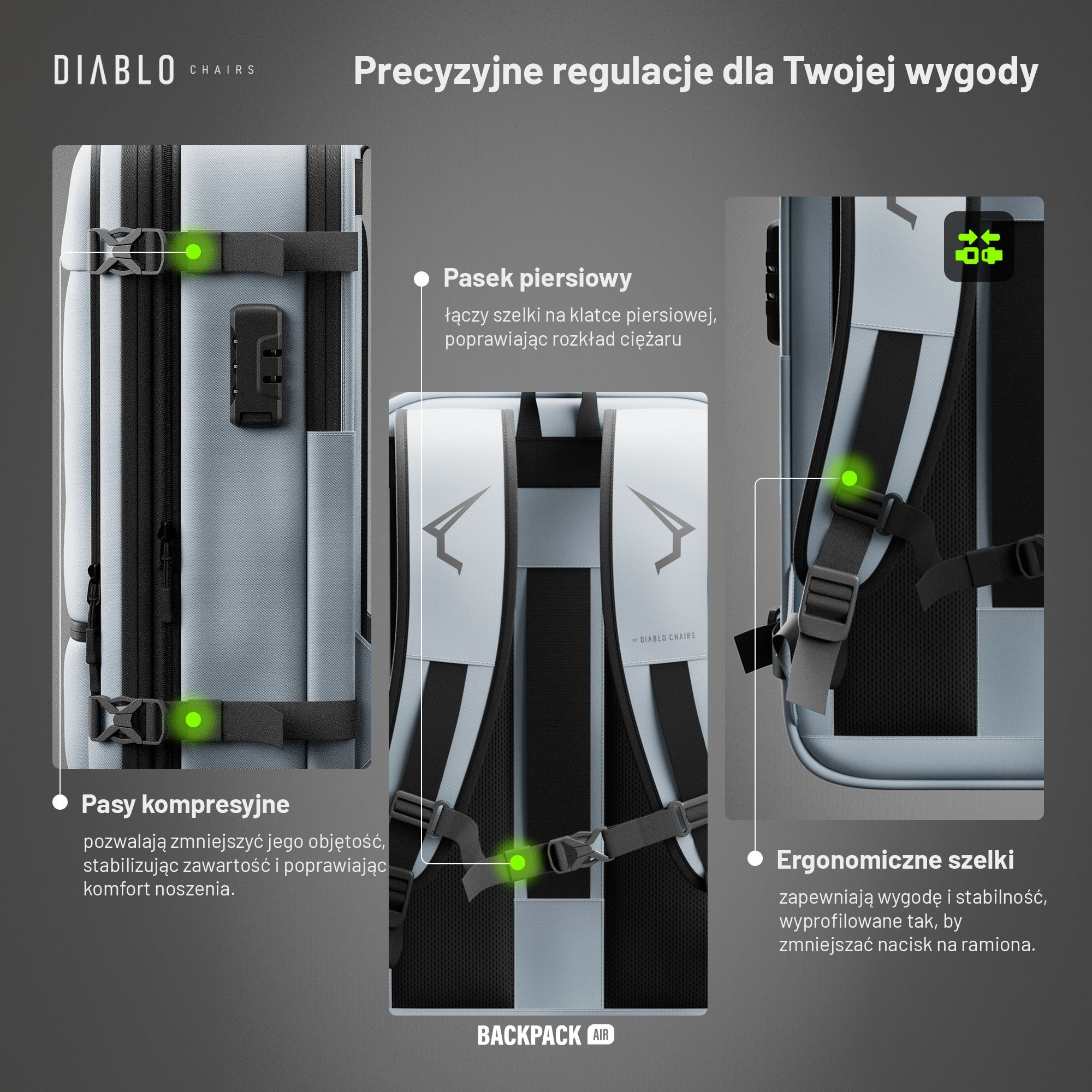 DIABLO CHAIRS

Precyzyjne regulacje dla Twojej wygody

Pasek piersiowy

łączy szelki na klatce piersiowej, poprawiając rozkład ciężaru

BY DIABLO CHAIRS

Pasy kompresyjne

pozwalają zmniejszyć jego objętość, stabilizując zawartość i poprawiając komfort noszenia.

Ergonomiczne szelki

zapewniają wygodę i stabilność, wyprofilowane tak, by zmniejszać nacisk na ramiona.

BACKPACK AIR