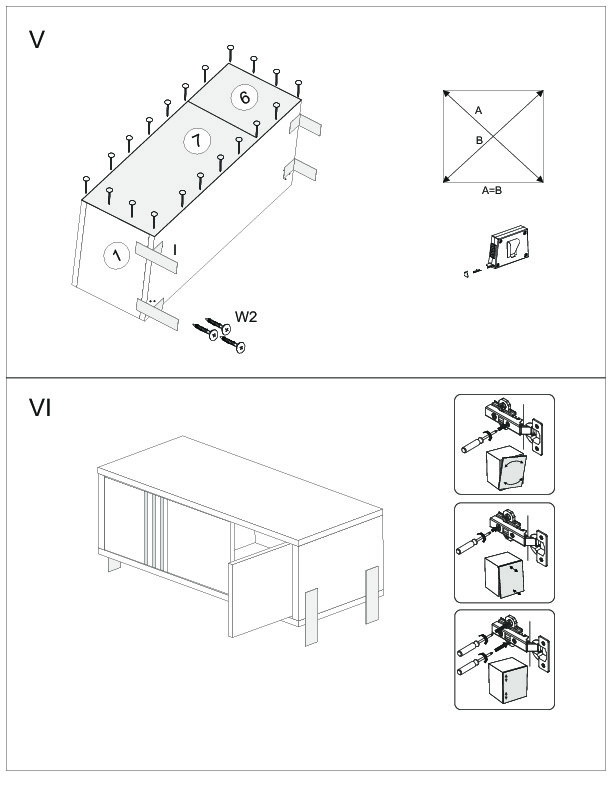 V

6

7

1

I

W2

A

B

A=B

VI