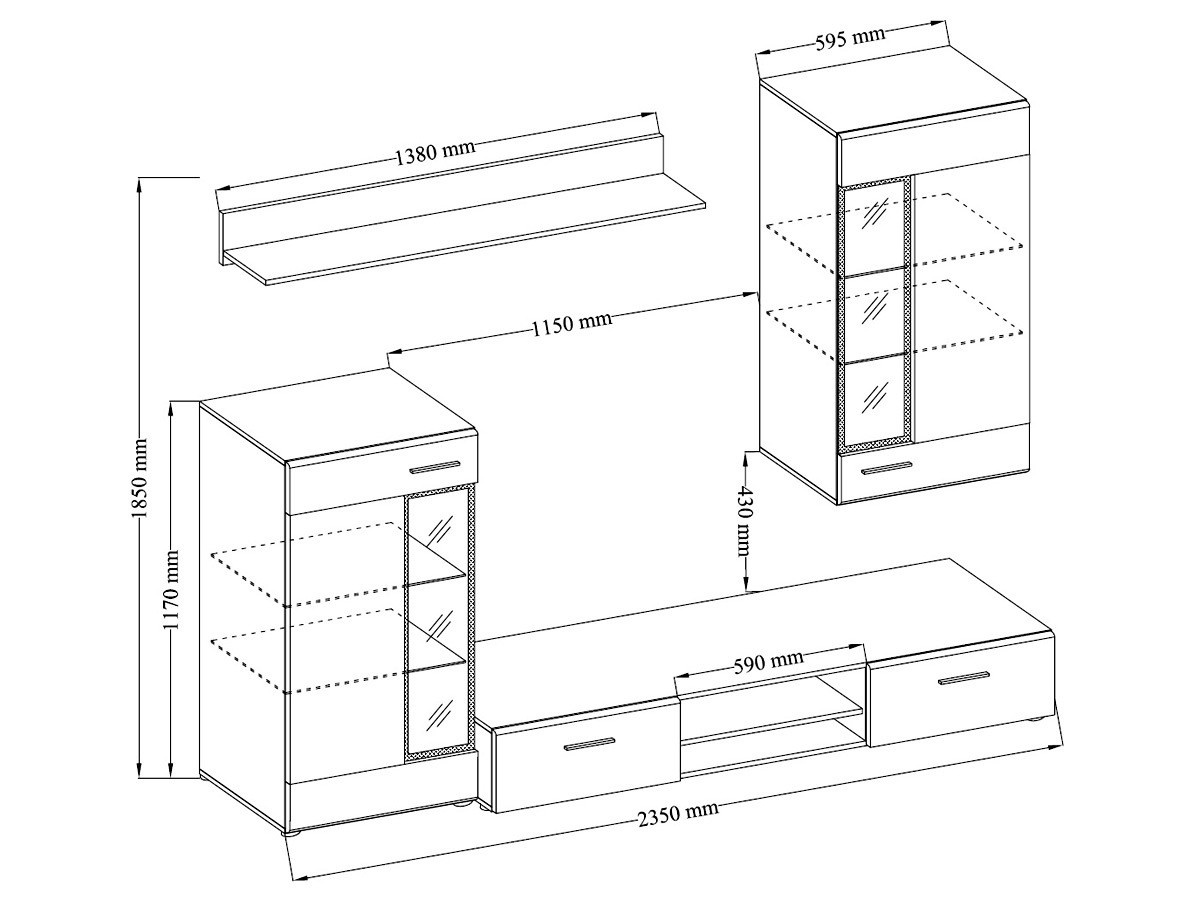 595 mm

1380 mm

1150 mm

1850 mm

1170 mm

430 mm

590 mm

2350 mm