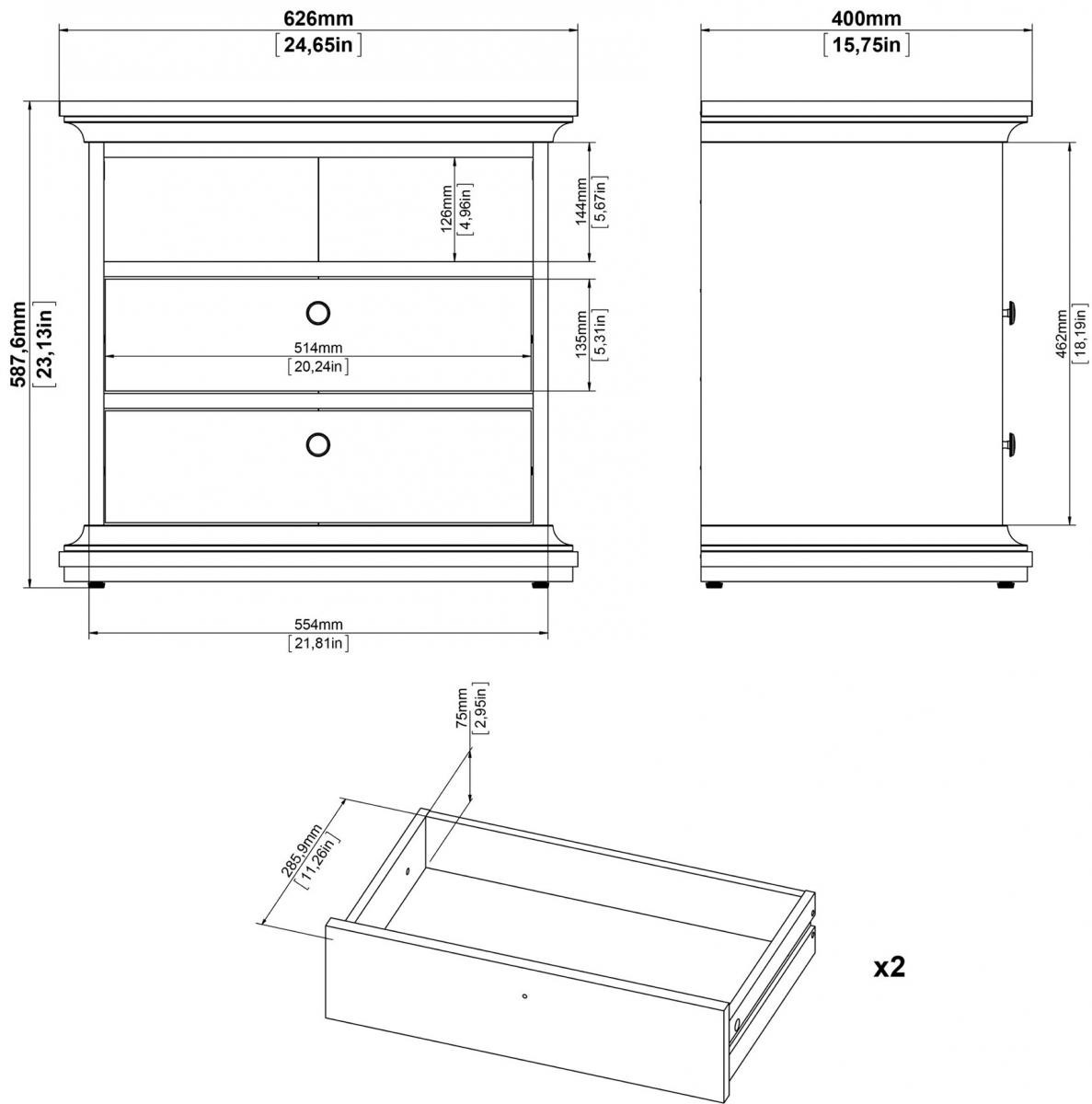 626mm
[24,65in]

400mm
[15,75in]

587,6mm
[23,13in]

126mm
[4,96in]

144mm
[5,67in]

514mm
[20,24in]

135mm
[5,31in]

462mm
[18,19in]

554mm
[21,81in]

75mm
[2,95in]

285,9mm
[11,26in]

x2