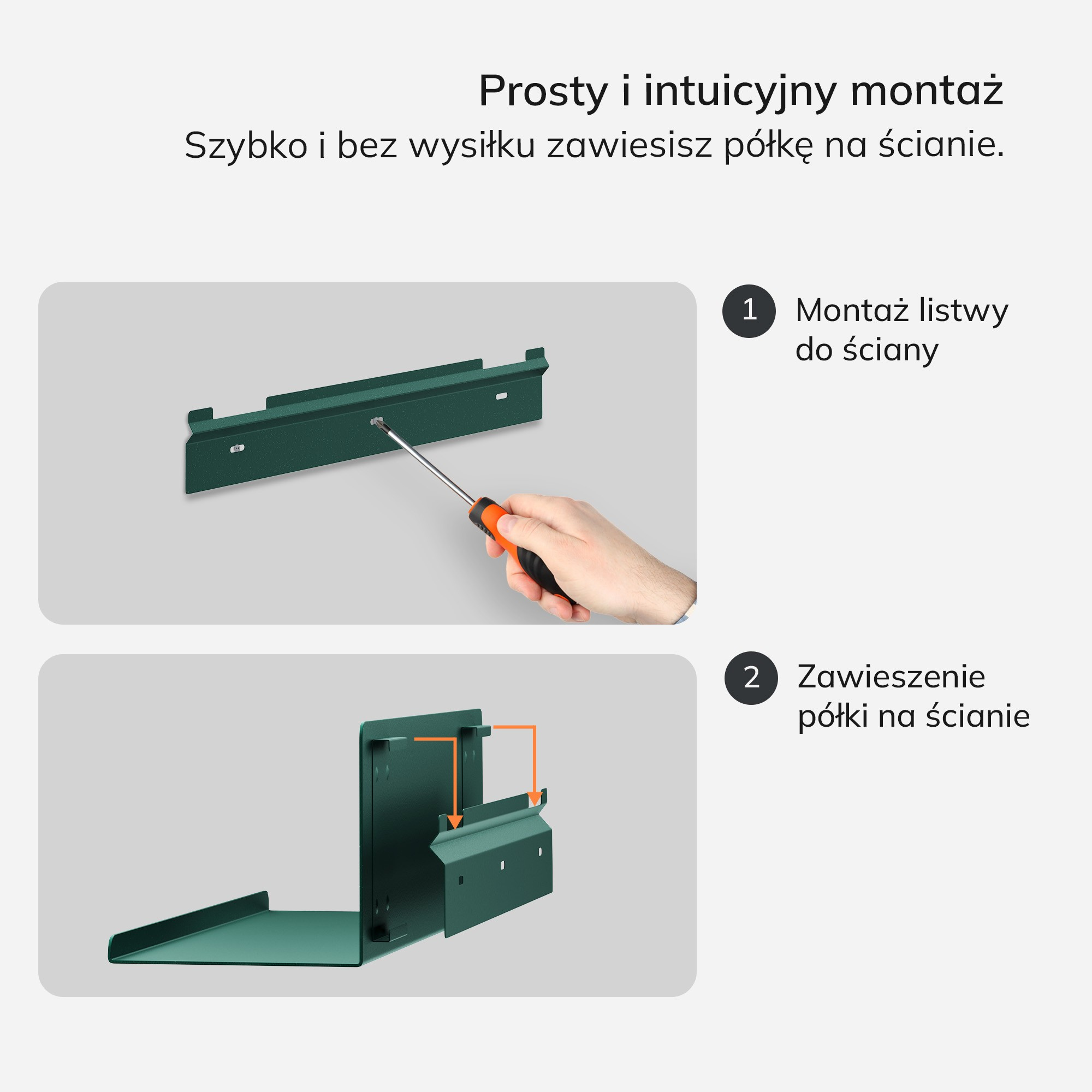 Prosty i intuicyjny montaż
Szybko i bez wysiłku zawiesisz półkę na ścianie.

1 Montaż listwy do ściany

2 Zawieszenie półki na ścianie