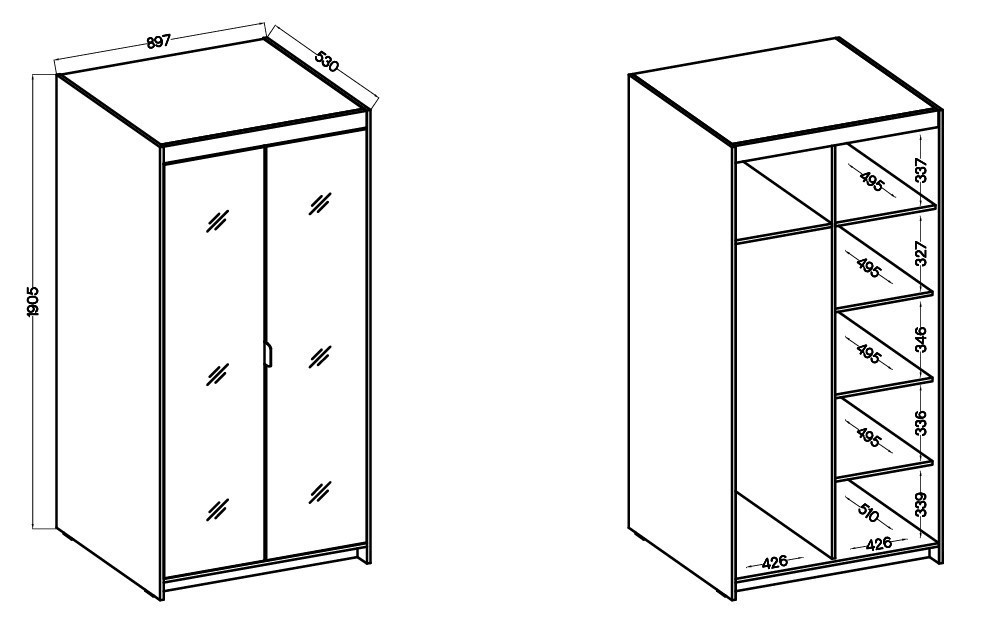 897
530
1905

495
337
495
327
495
346
495
336
510
339
426
426