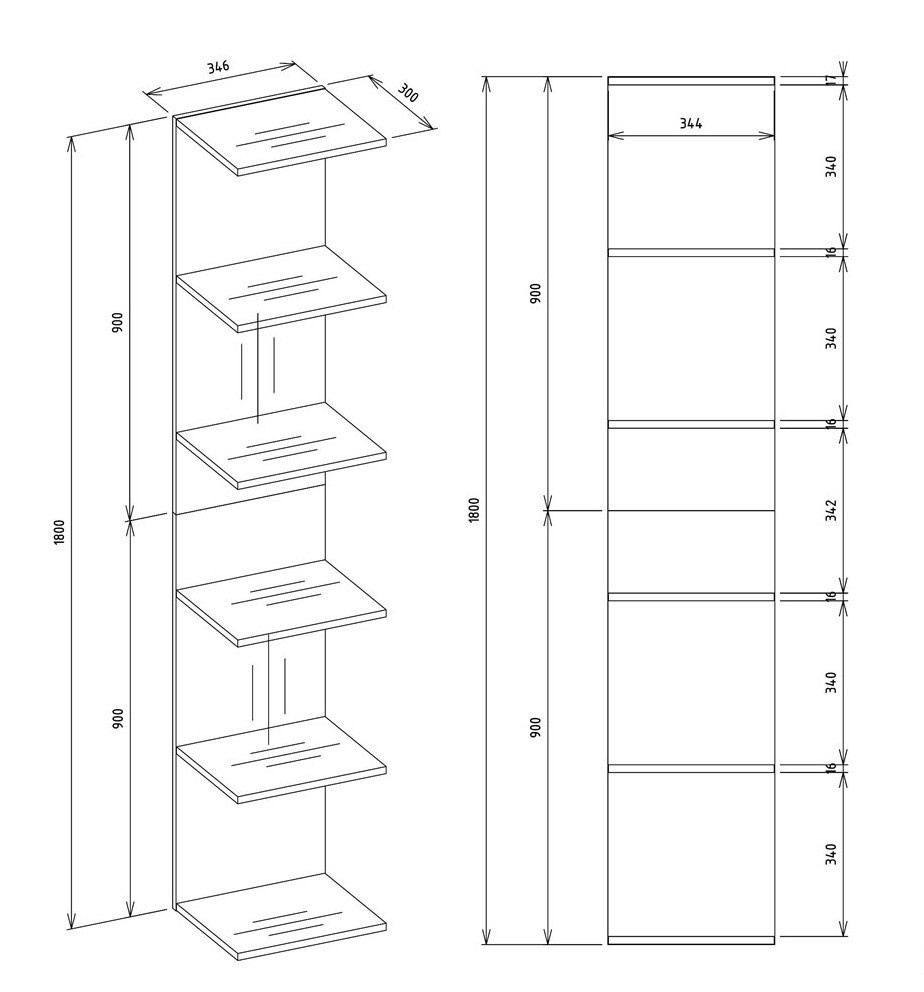 346
300
900
1800
900
1800
900
900
344
17
340
16
340
16
342
16
340
16
340