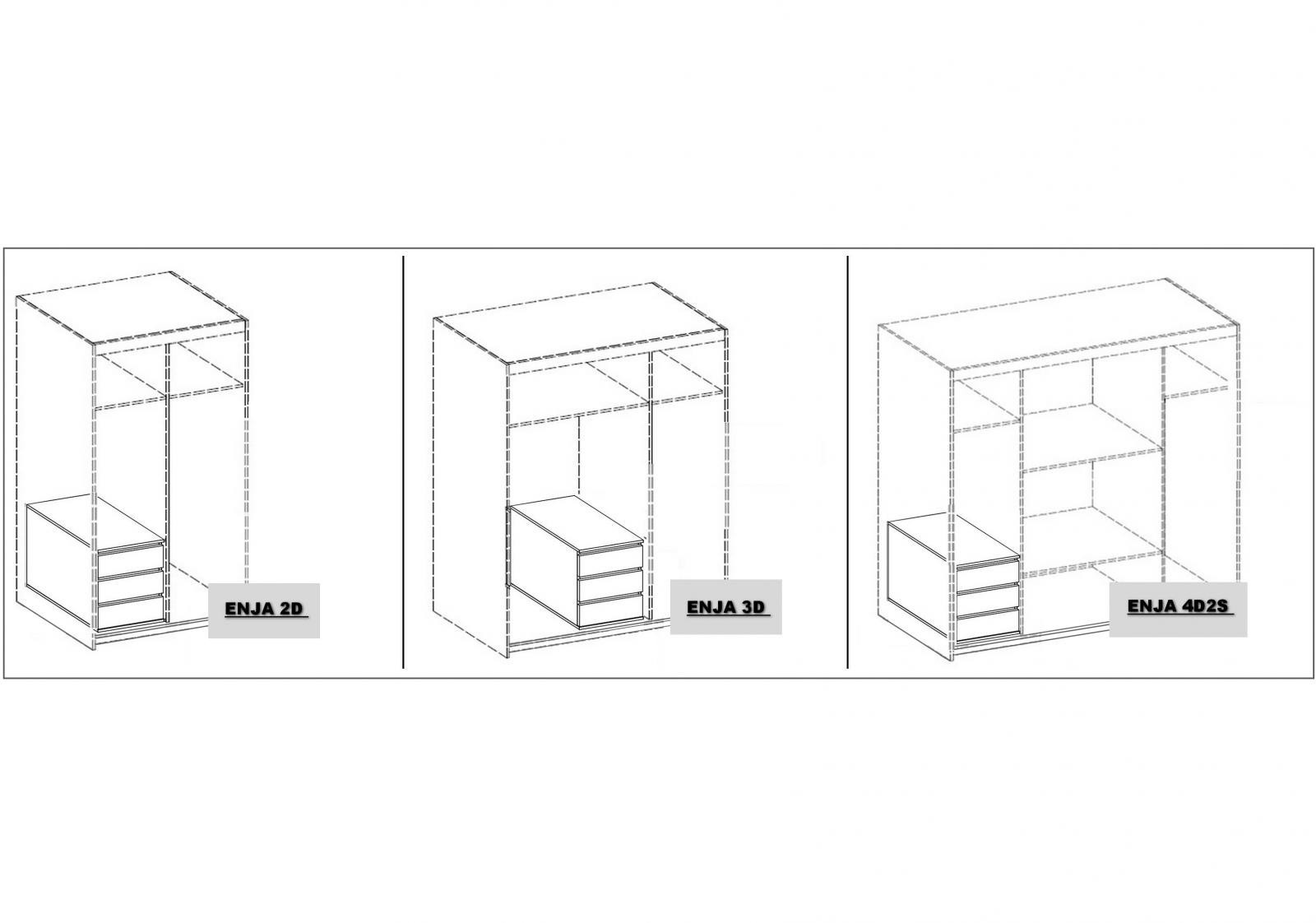 ENJA 2D

ENJA 3D

ENJA 4D2S