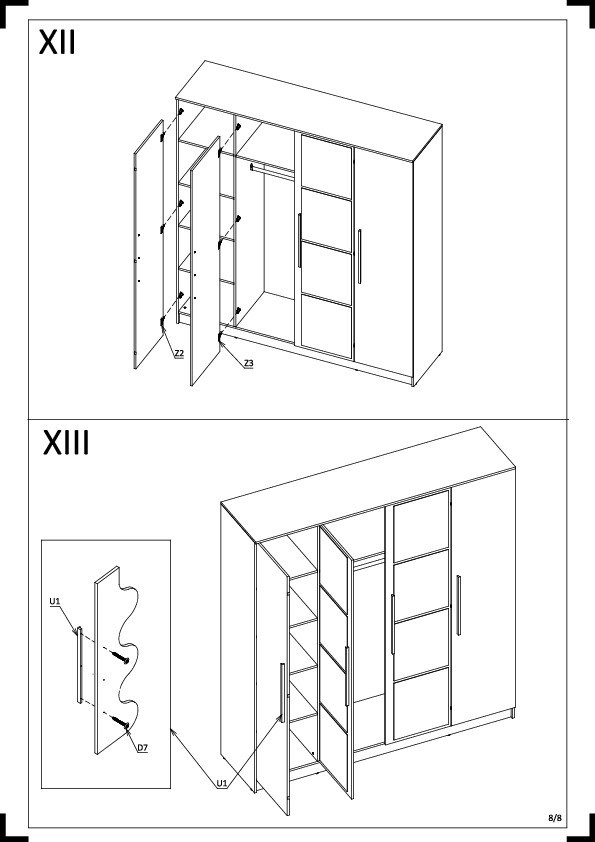 XII

Z2

Z3

XIII

U1

D7

U1

8/8