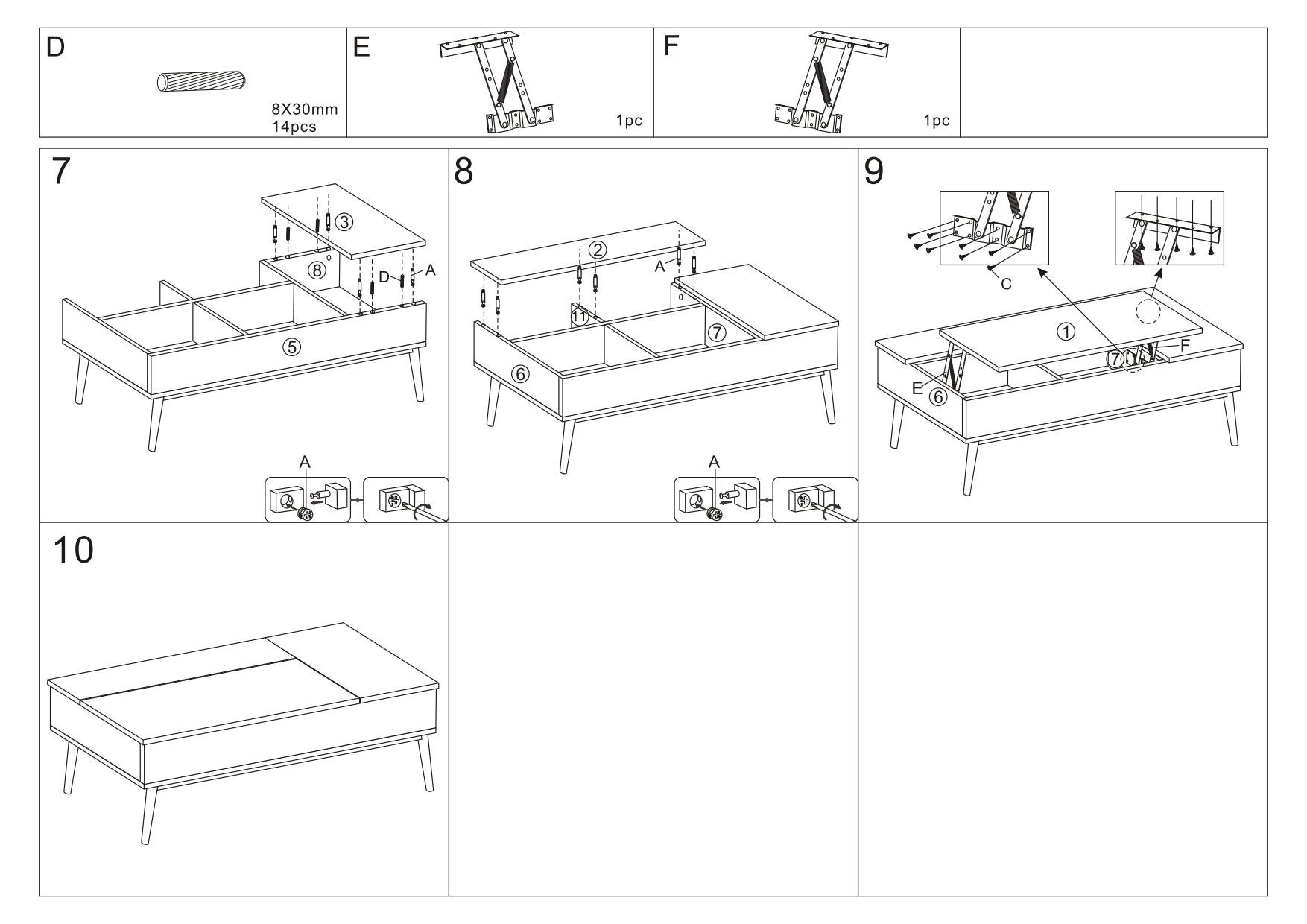 D
8X30mm
14pcs

E
1pc

F
1pc

7
③
⑧
D
A
⑤
A

8
②
A
⑪
⑦
⑥
A

9
C
①
⑦
F
E
⑥

10