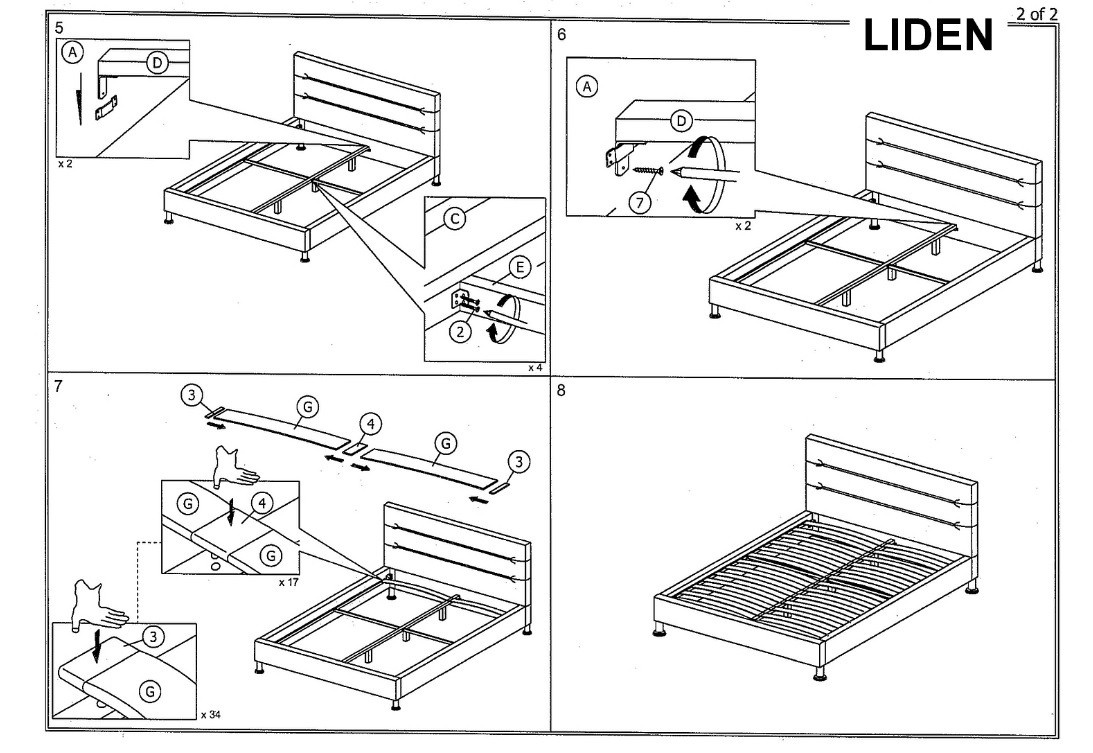 LIDEN
2 of 2

5
A
D
x 2
C
E
2
x 4

6
A
D
7
x 2

7
3
G
4
G
3
G
4
G
x 17
3
G
x 34

8