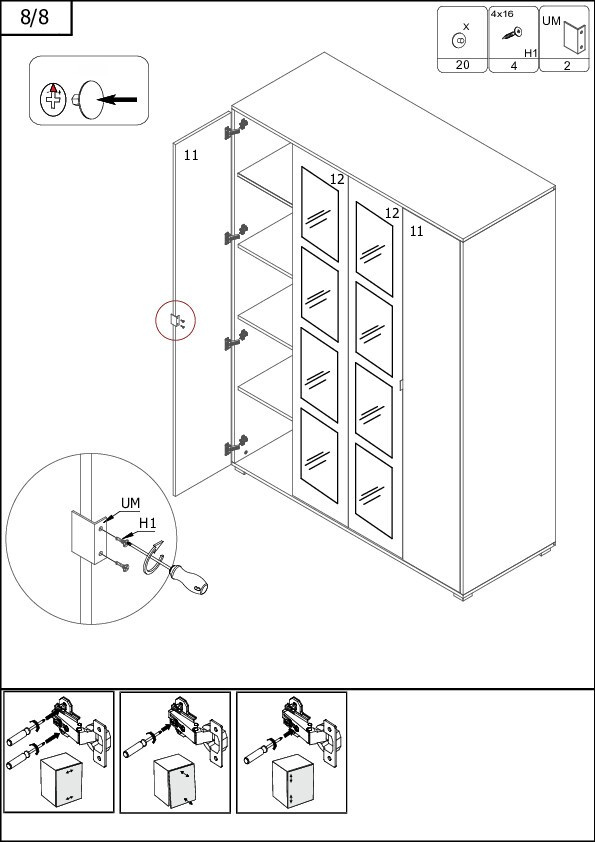 8/8

X
20

4x16
H1
4

UM
2

11

12

12

11

UM

H1