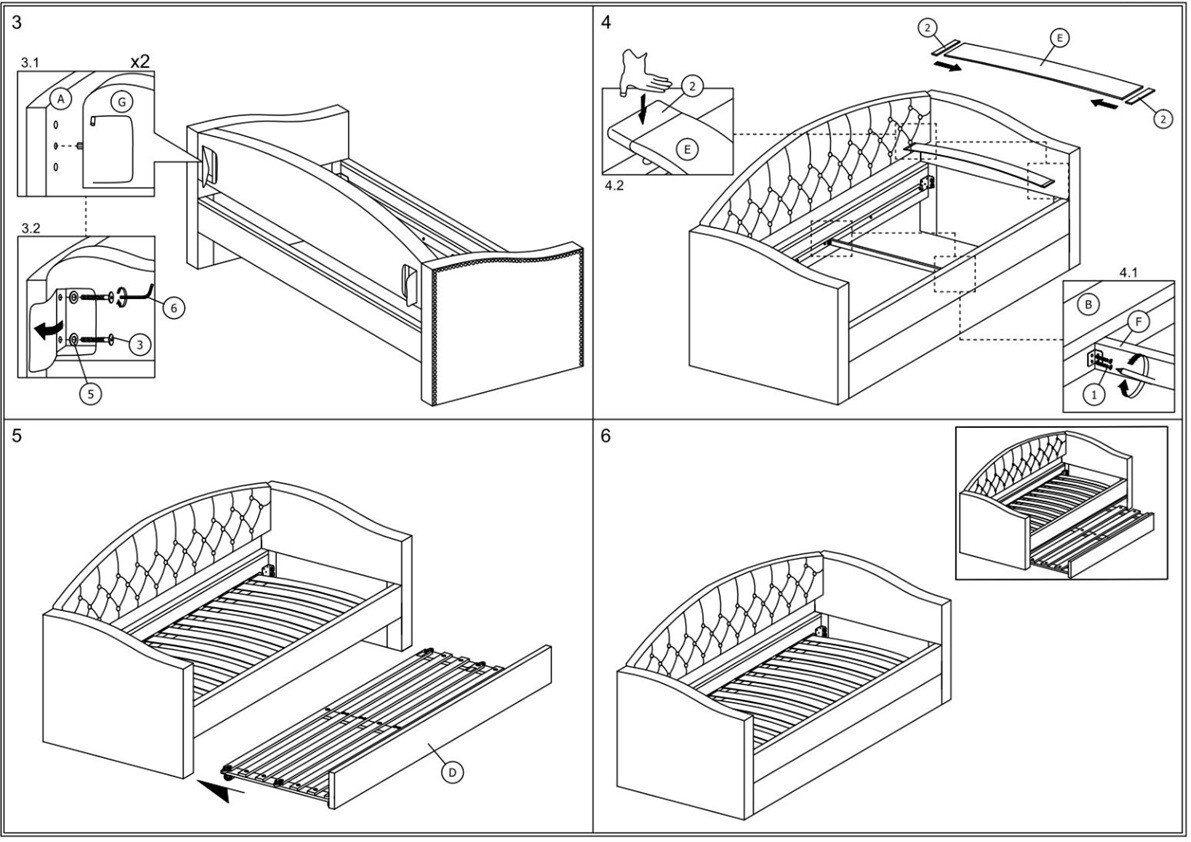 3

3.1

x2

A

G

3.2

6

3

5

4

2

E

2

2

E

4.2

4.1

B

F

1

5

D

6