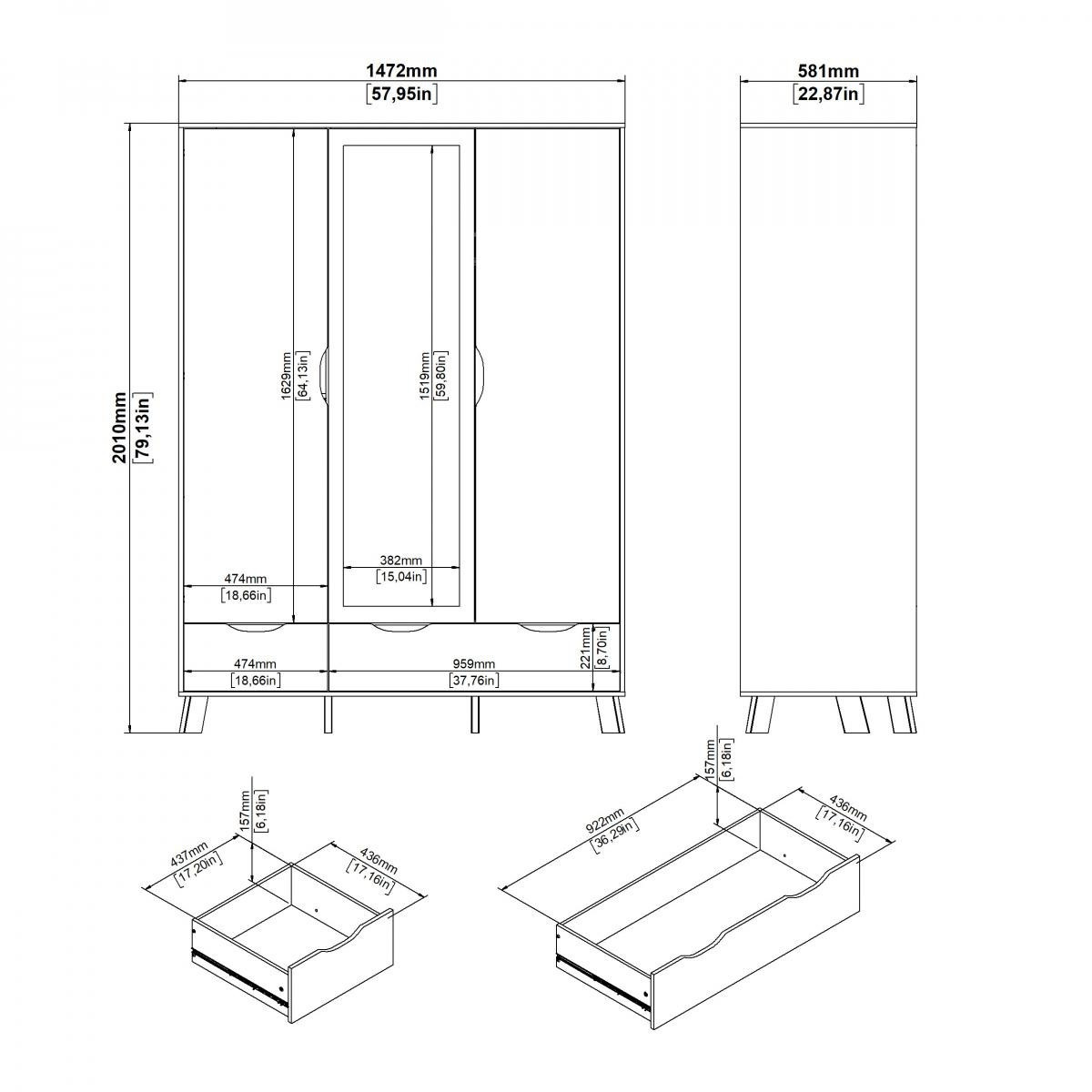 1472mm
[57,95in]

581mm
[22,87in]

2010mm
[79,13in]

1629mm
[64,13in]

1519mm
[59,80in]

382mm
[15,04in]

474mm
[18,66in]

474mm
[18,66in]

959mm
[37,76in]

221mm
[8,70in]

157mm
[6,18in]

437mm
[17,20in]

436mm
[17,16in]

157mm
[6,18in]

922mm
[36,29in]

436mm
[17,16in]