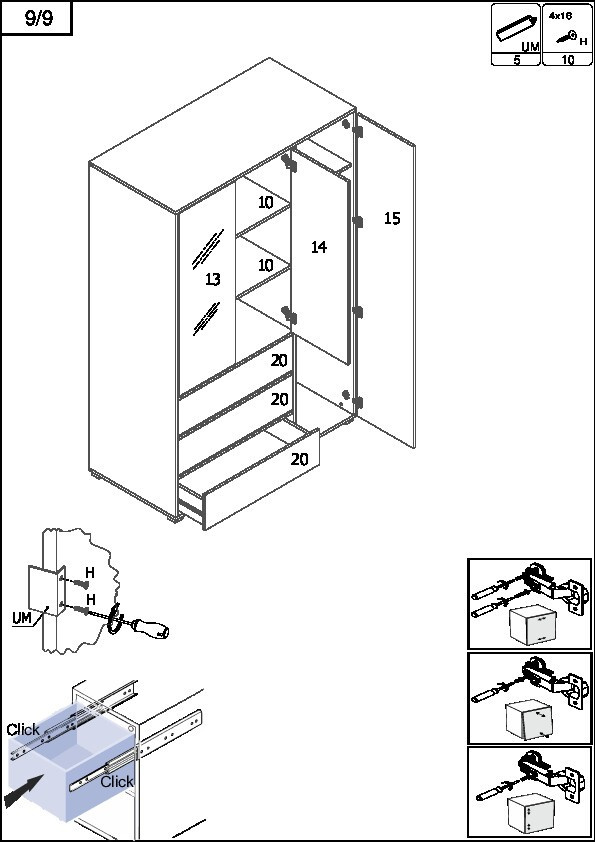 9/9

UM
5

4x16
H
10

10
10
13
14
15
20
20
20

H
H
UM

Click
Click