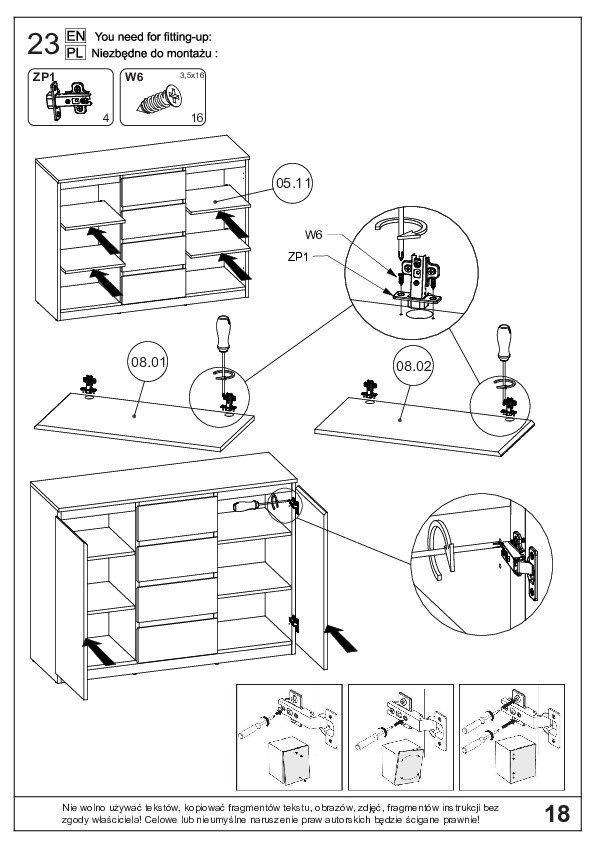 23 EN You need for fitting-up:
PL Niezbędne do montażu :

ZP1 4

W6 3,5x16 16

05.11

W6

ZP1

08.01

08.02

Nie wolno używać tekstów, kopiować fragmentów tekstu, obrazów, zdjęć, fragmentów instrukcji bez zgody właściciela! Celowe lub nieumyślne naruszenie praw autorskich będzie ścigane prawnie!

18