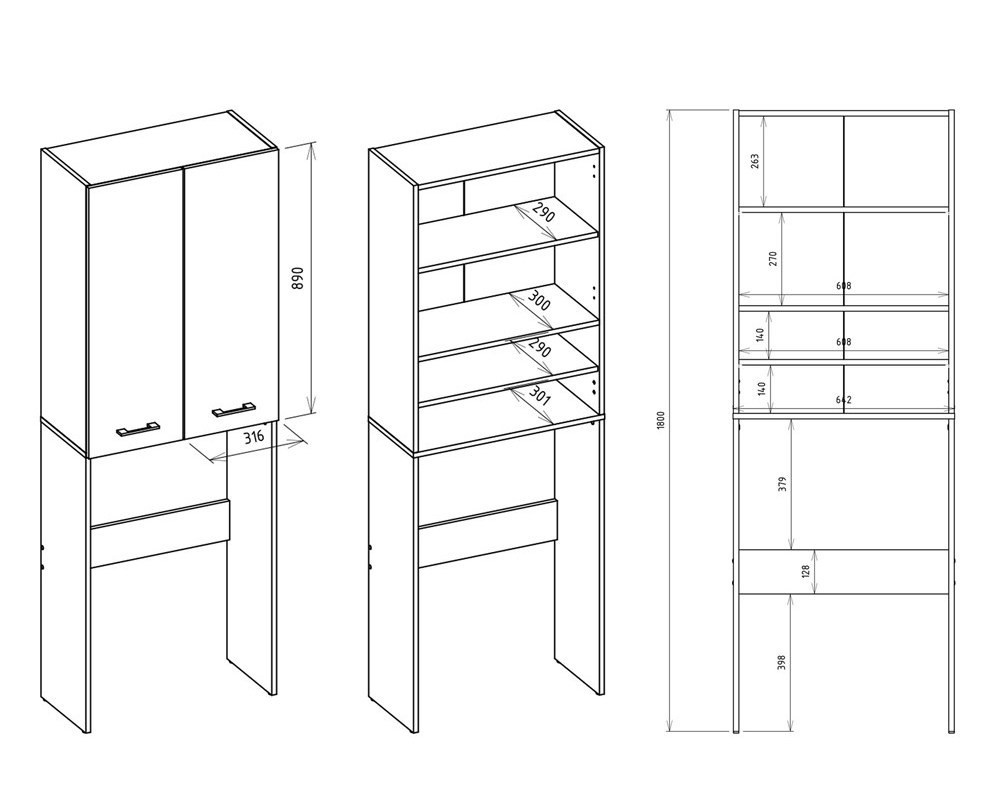 890
316
290
300
290
301
1800
263
270
608
140
608
140
642
379
128
398