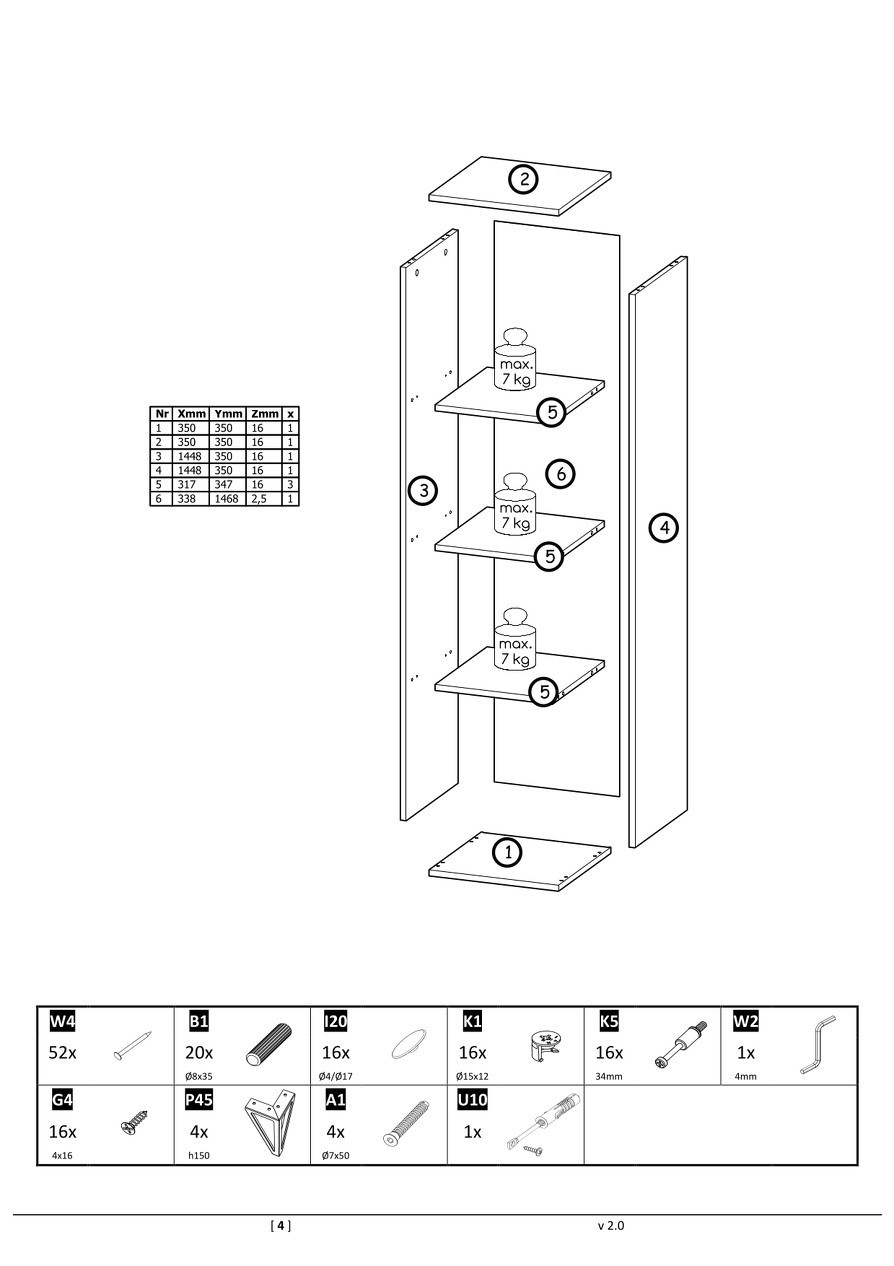 2

max.
7 kg

5

6

3

max.
7 kg

5

4

max.
7 kg

5

1

| Nr | Xmm | Ymm | Zmm | x |
|---|---|---|---|---|
| 1 | 350 | 350 | 16 | 1 |
| 2 | 350 | 350 | 16 | 1 |
| 3 | 1448 | 350 | 16 | 1 |
| 4 | 1448 | 350 | 16 | 1 |
| 5 | 317 | 347 | 16 | 3 |
| 6 | 338 | 1468 | 2,5 | 1 |

| W4 52x | B1 20x Ø8x35 | I20 16x Ø4/Ø17 | K1 16x Ø15x12 | K5 16x 34mm | W2 1x 4mm |
|---|---|---|---|---|---|
| G4 16x 4x16 | P45 4x h150 | A1 4x Ø7x50 | U10 1x | | |

[ 4 ]
v 2.0