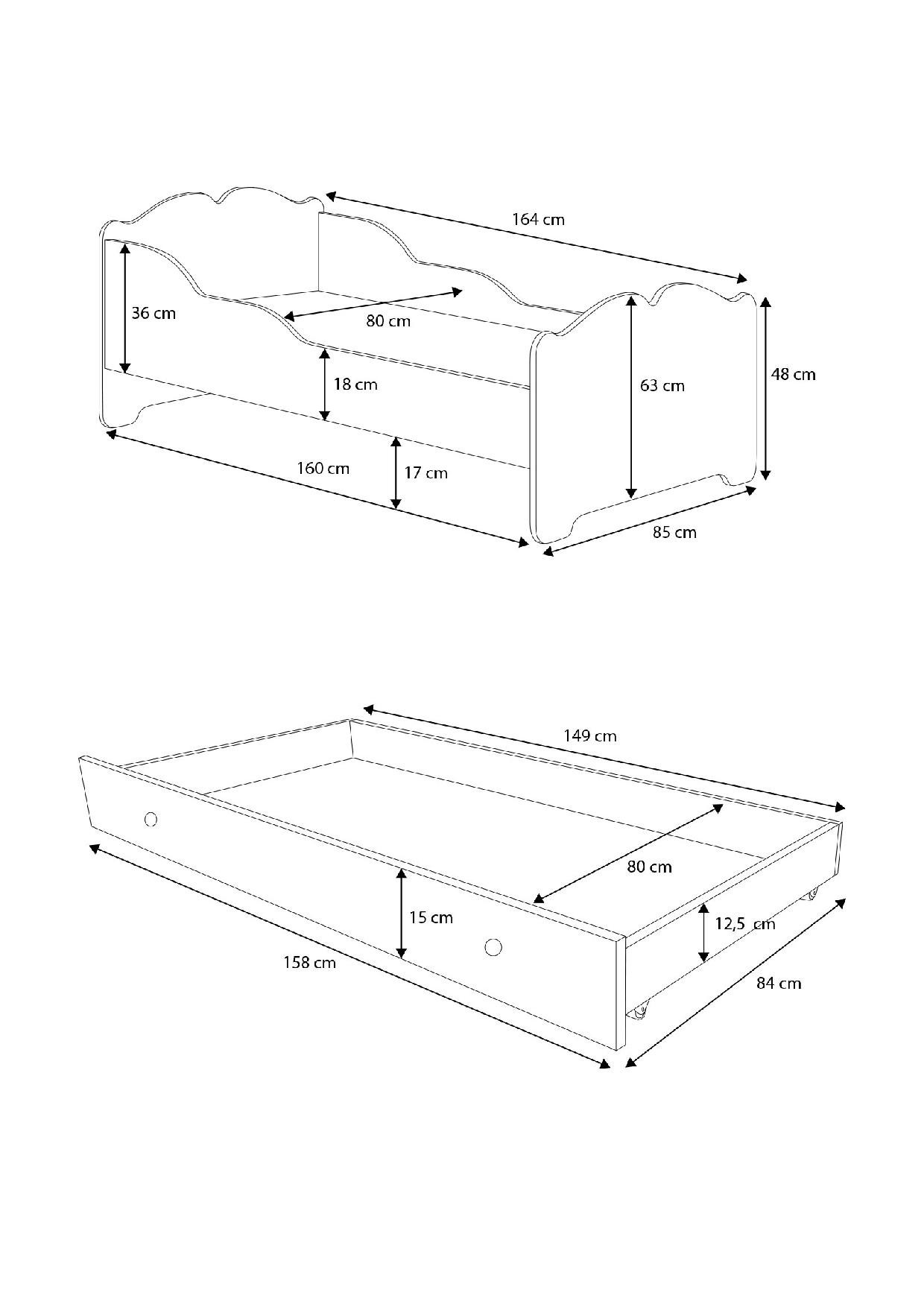 164 cm

36 cm

80 cm

18 cm

63 cm

48 cm

160 cm

17 cm

85 cm

149 cm

80 cm

15 cm

12,5 cm

158 cm

84 cm