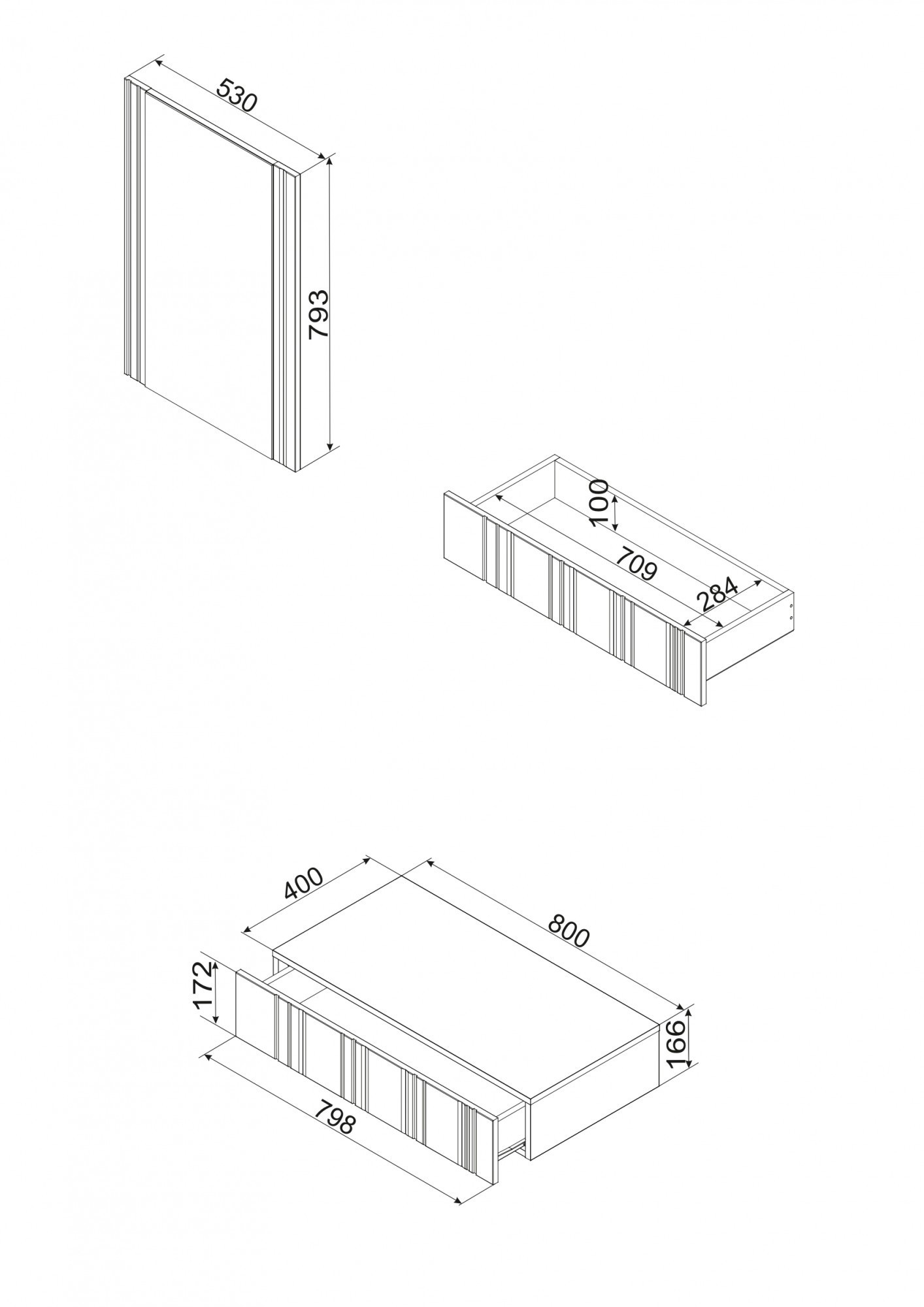 530
793
100
709
284
400
800
172
166
798