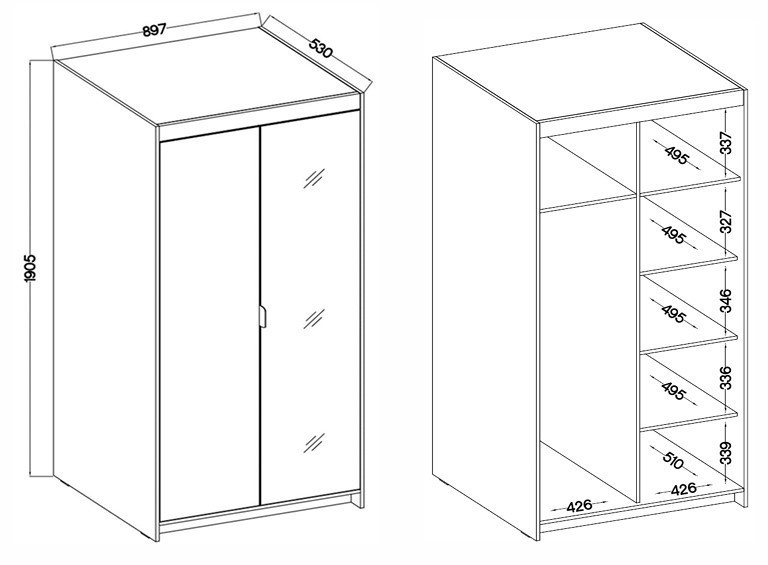 897
530
1905

495
337
495
327
495
346
495
336
510
339
426
426