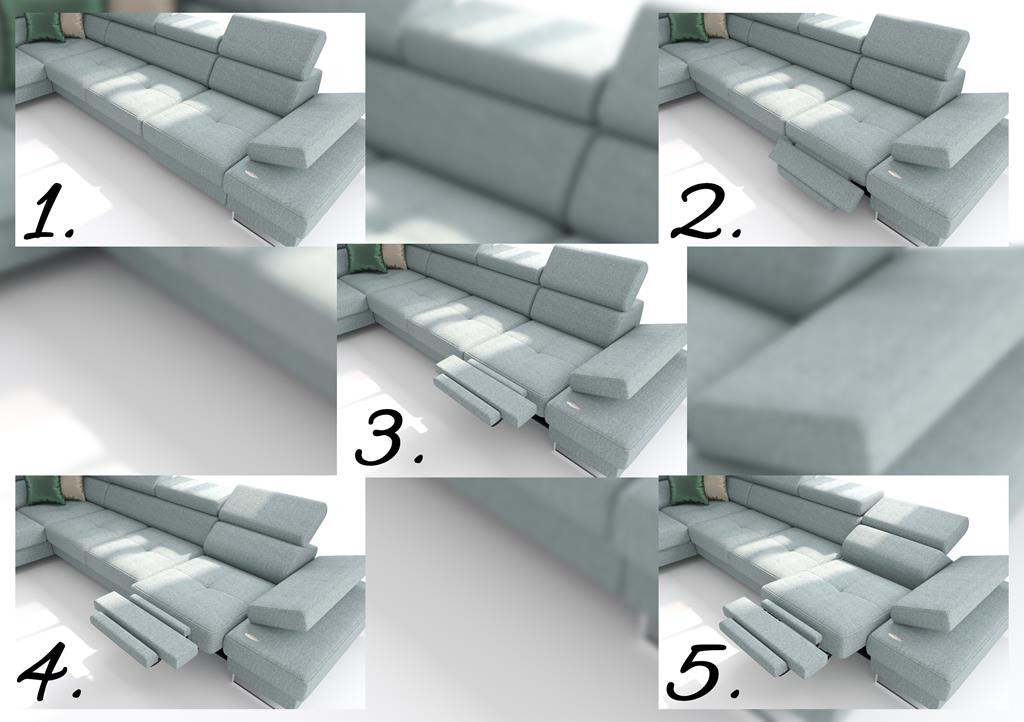 1.

2.

3.

4.

5.