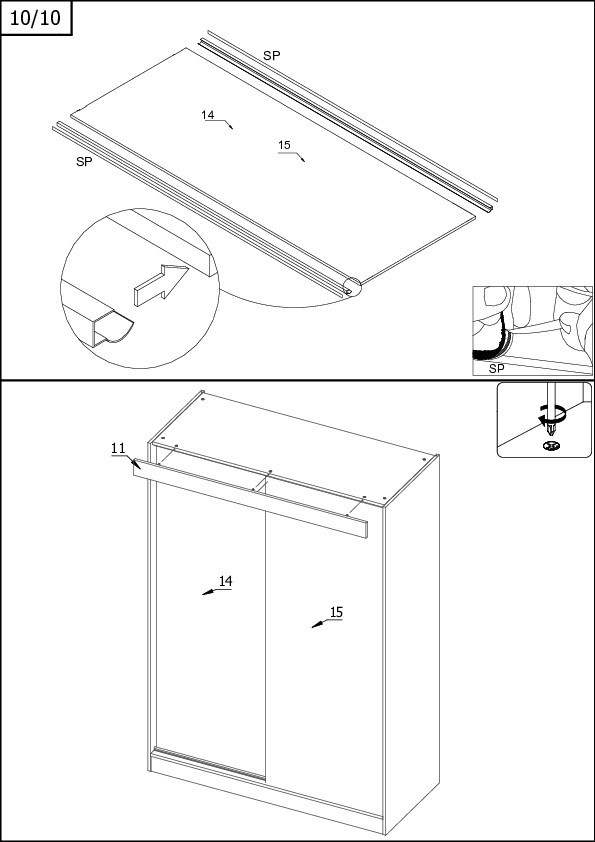 10/10

SP

14

15

SP

SP

11

14

15