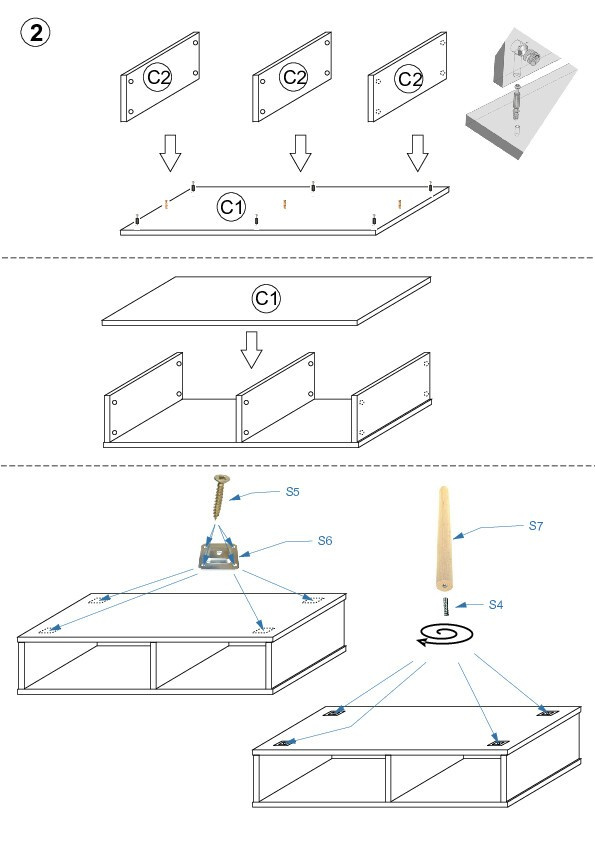 2

C2

C2

C2

C1

C1

S5

S6

S7

S4