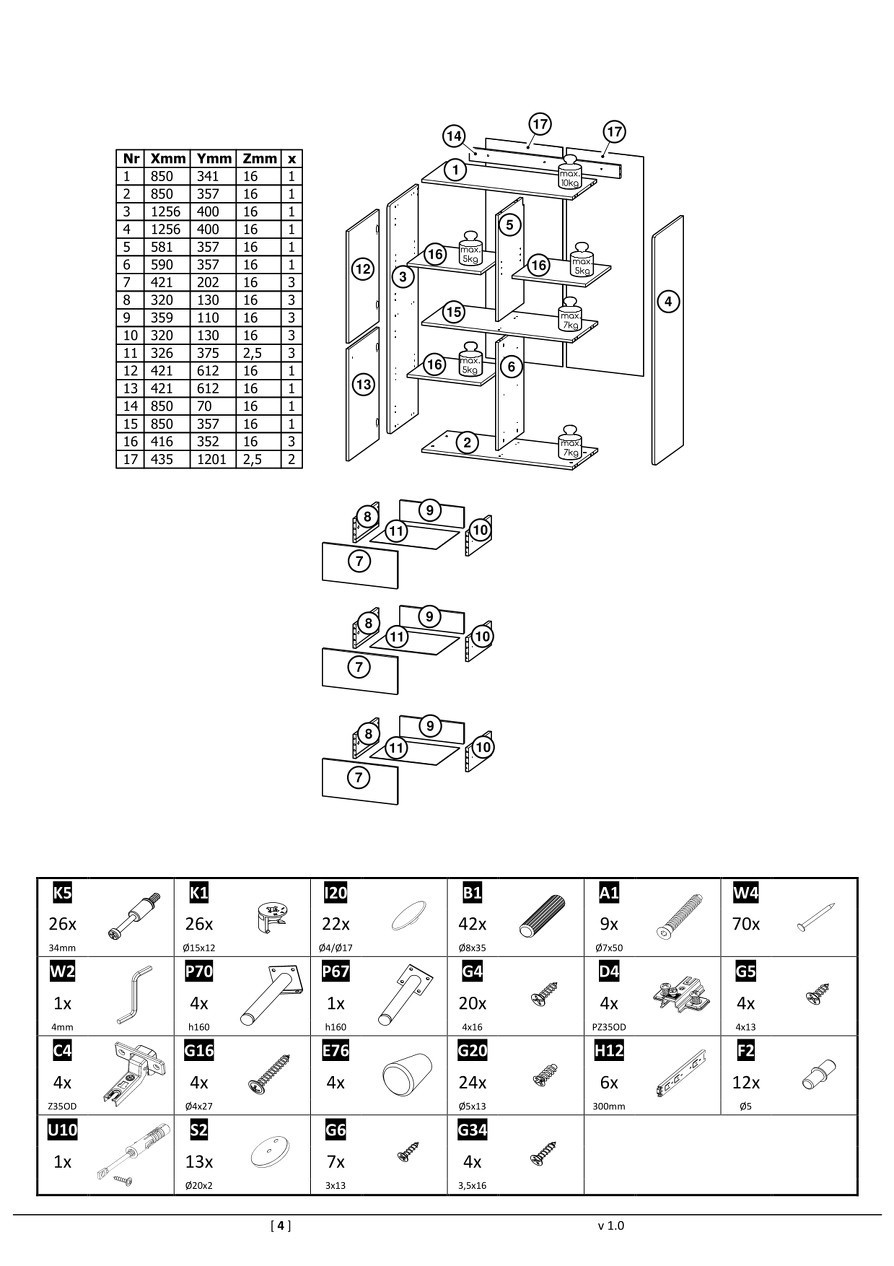 | Nr | Xmm | Ymm | Zmm | x |
|---|---|---|---|---|
| 1 | 850 | 341 | 16 | 1 |
| 2 | 850 | 357 | 16 | 1 |
| 3 | 1256 | 400 | 16 | 1 |
| 4 | 1256 | 400 | 16 | 1 |
| 5 | 581 | 357 | 16 | 1 |
| 6 | 590 | 357 | 16 | 1 |
| 7 | 421 | 202 | 16 | 3 |
| 8 | 320 | 130 | 16 | 3 |
| 9 | 359 | 110 | 16 | 3 |
| 10 | 320 | 130 | 16 | 3 |
| 11 | 326 | 375 | 2,5 | 3 |
| 12 | 421 | 612 | 16 | 1 |
| 13 | 421 | 612 | 16 | 1 |
| 14 | 850 | 70 | 16 | 1 |
| 15 | 850 | 357 | 16 | 1 |
| 16 | 416 | 352 | 16 | 3 |
| 17 | 435 | 1201 | 2,5 | 2 |

14 17 17 1 max 10kg 5 12 3 16 max 5kg 16 max 5kg 4 15 max 7kg 13 16 max 5kg 6 2 max 7kg

8 9 11 10 7
8 9 11 10 7
8 9 11 10 7

| K5 26x 34mm | K1 26x Ø15x12 | I20 22x Ø4/Ø17 | B1 42x Ø8x35 | A1 9x Ø7x50 | W4 70x |
|---|---|---|---|---|---|
| W2 1x 4mm | P70 4x h160 | P67 1x h160 | G4 20x 4x16 | D4 4x PZ35OD | G5 4x 4x13 |
| C4 4x Z35OD | G16 4x Ø4x27 | E76 4x | G20 24x Ø5x13 | H12 6x 300mm | F2 12x Ø5 |
| U10 1x | S2 13x Ø20x2 | G6 7x 3x13 | G34 4x 3,5x16 | | |

[ 4 ]
v 1.0