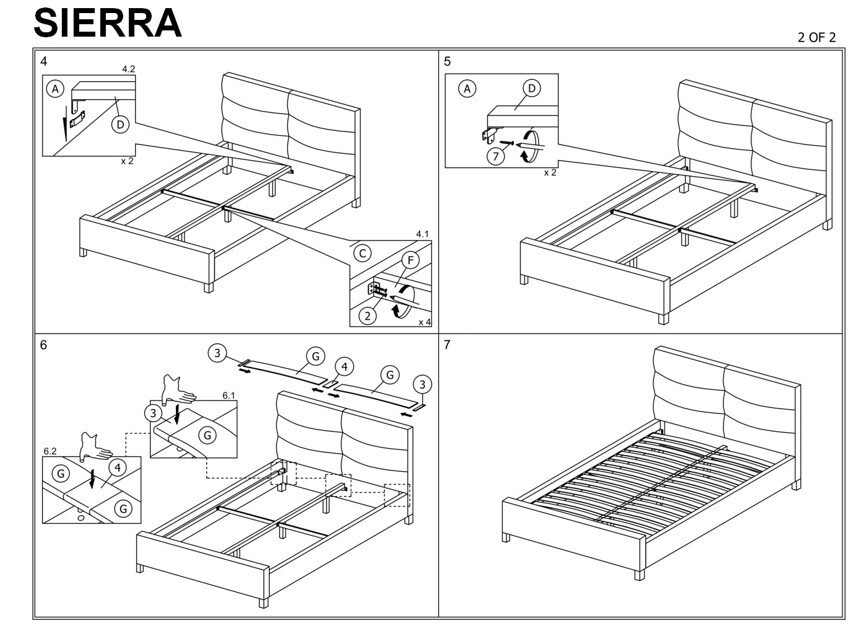 SIERRA

2 OF 2

4

4.2

A

D

x 2

4.1

C

F

2

x 4

5

A

D

7

x 2

6

3

G

4

G

3

6.1

3

G

6.2

G

4

G

7