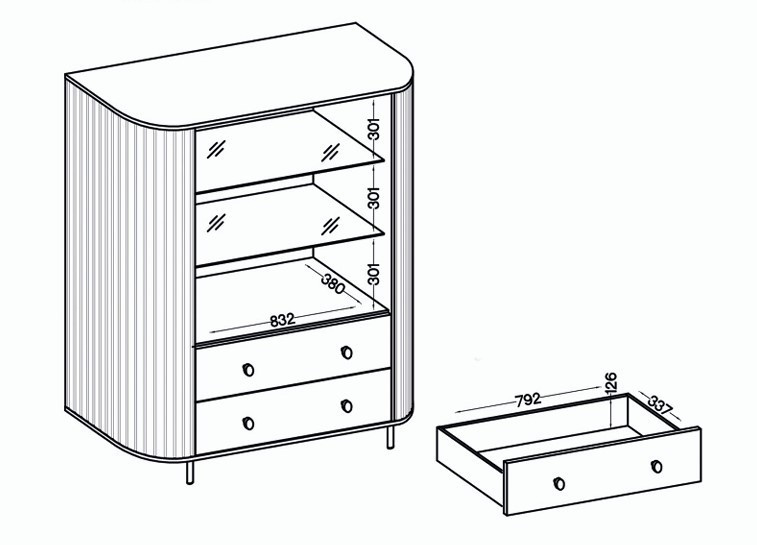 301
301
301
380
832
792
126
337