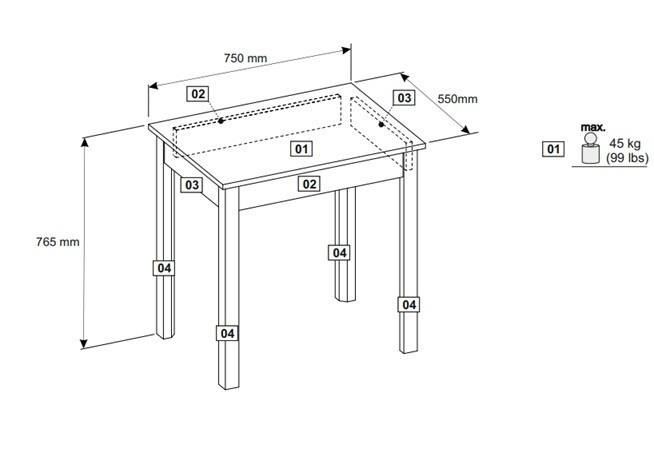 750 mm
02
03
550mm
01
03
02
765 mm
04
04
04
04
01
max.
45 kg
(99 lbs)