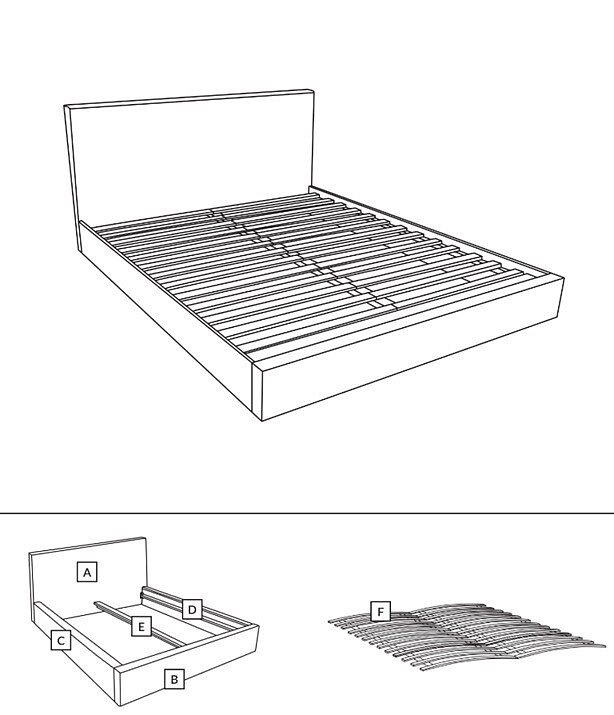 A
D
E
C
B
F